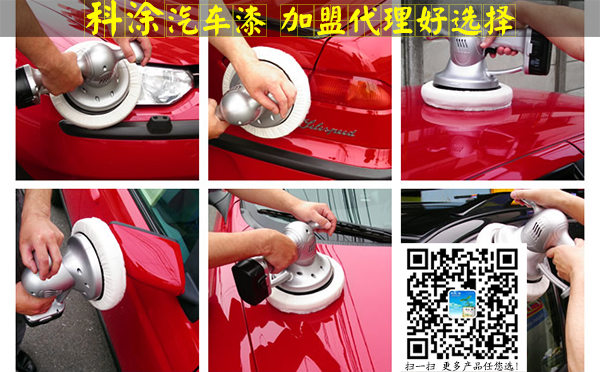 科涂汽车漆 加盟代理好选择

Silverspeed

扫一扫 更多产品任您选!